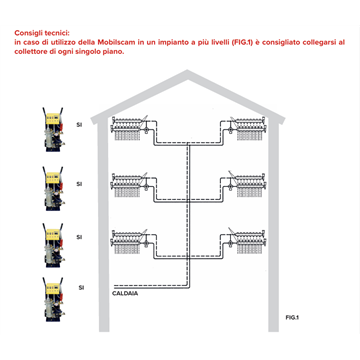 Consigli tecnici:
in caso di utilizzo della Mobilscam in un impianto a più livelli (FIG.1) è consigliato collegarsi al collettore di ogni singolo piano.

SI

SI

SI

SI

CALDAIA

FIG.1