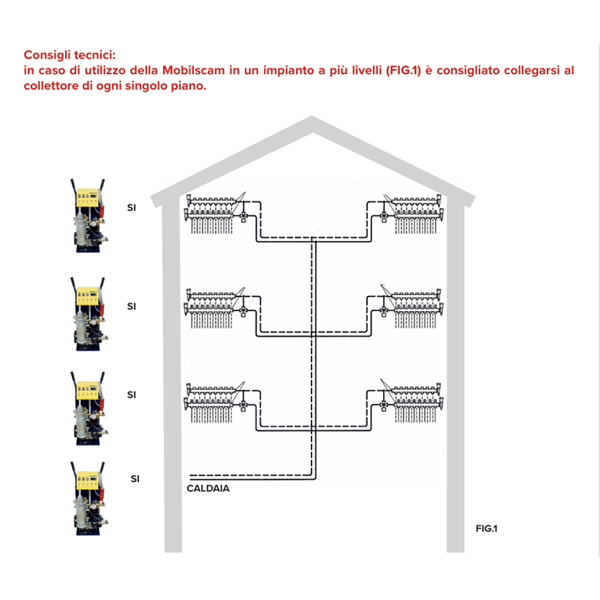 Consigli tecnici:
in caso di utilizzo della Mobilscam in un impianto a più livelli (FIG.1) è consigliato collegarsi al collettore di ogni singolo piano.

SI

SI

SI

SI

CALDAIA

FIG.1