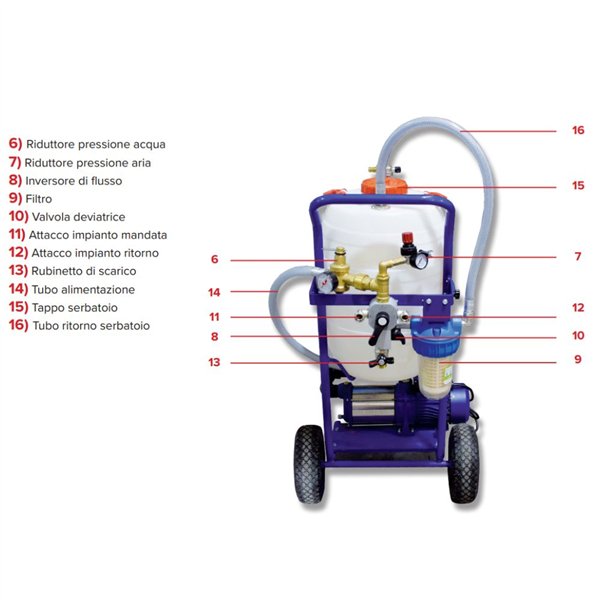 6) Riduttore pressione acqua
7) Riduttore pressione aria
8) Inversore di flusso
9) Filtro
10) Valvola deviatrice
11) Attacco impianto mandata
12) Attacco impianto ritorno
13) Rubinetto di scarico
14) Tubo alimentazione
15) Tappo serbatoio
16) Tubo ritorno serbatoio

16
15
6
7
14
11
12
8
10
13
9