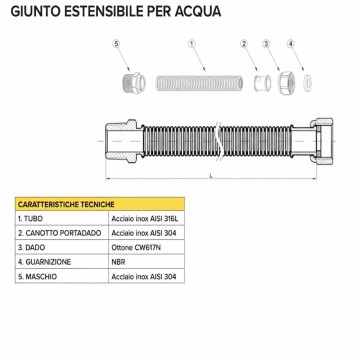 GIUNTO ESTENSIBILE PER ACQUA

5
1
2
3
4

L

| CARATTERISTICHE TECNICHE | |
|---|---|
| 1. TUBO | Acciaio inox AISI 316L |
| 2. CANOTTO PORTADADO | Acciaio inox AISI 304 |
| 3. DADO | Ottone CW617N |
| 4. GUARNIZIONE | NBR |
| 5. MASCHIO | Acciaio inox AISI 304 |