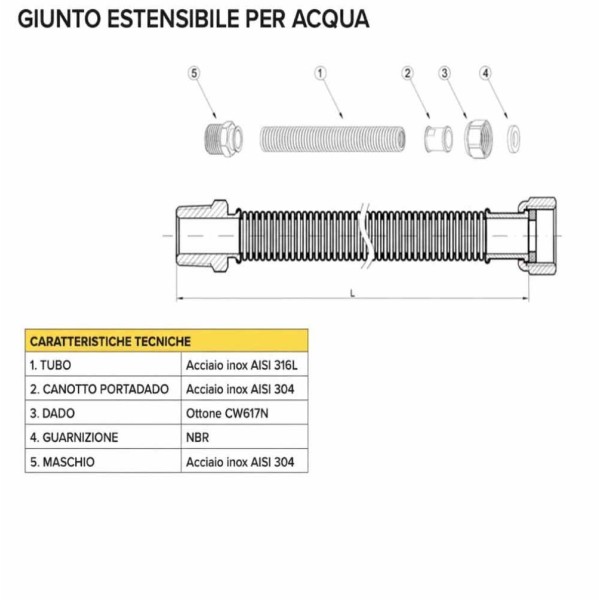 GIUNTO ESTENSIBILE PER ACQUA

5
1
2
3
4

L

| CARATTERISTICHE TECNICHE | |
|---|---|
| 1. TUBO | Acciaio inox AISI 316L |
| 2. CANOTTO PORTADADO | Acciaio inox AISI 304 |
| 3. DADO | Ottone CW617N |
| 4. GUARNIZIONE | NBR |
| 5. MASCHIO | Acciaio inox AISI 304 |