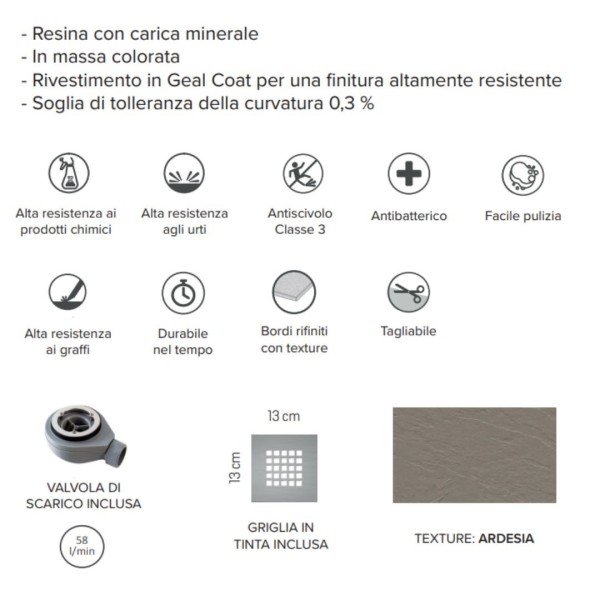 - Resina con carica minerale
- In massa colorata
- Rivestimento in Geal Coat per una finitura altamente resistente
- Soglia di tolleranza della curvatura 0,3 %

Alta resistenza ai prodotti chimici

Alta resistenza agli urti

Antiscivolo Classe 3

Antibatterico

Facile pulizia

Alta resistenza ai graffi

Durabile nel tempo

Bordi rifiniti con texture

Tagliabile

VALVOLA DI SCARICO INCLUSA

58 l/min

13 cm

13 cm

GRIGLIA IN TINTA INCLUSA

TEXTURE: ARDESIA