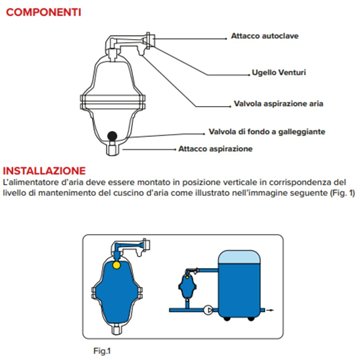 COMPONENTI

Attacco autoclave

Ugello Venturi

Valvola aspirazione aria

Valvola di fondo a galleggiante

Attacco aspirazione

INSTALLAZIONE

L'alimentatore d'aria deve essere montato in posizione verticale in corrispondenza del livello di mantenimento del cuscino d'aria come illustrato nell'immagine seguente (Fig. 1)

Fig.1