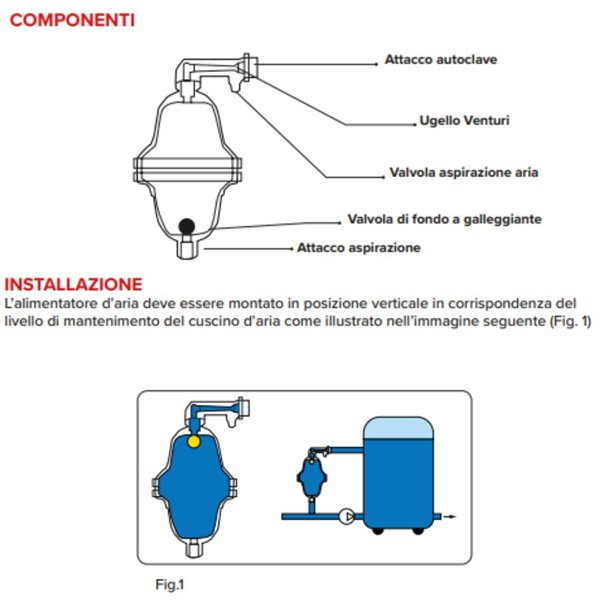 COMPONENTI

Attacco autoclave

Ugello Venturi

Valvola aspirazione aria

Valvola di fondo a galleggiante

Attacco aspirazione

INSTALLAZIONE

L'alimentatore d'aria deve essere montato in posizione verticale in corrispondenza del livello di mantenimento del cuscino d'aria come illustrato nell'immagine seguente (Fig. 1)

Fig.1