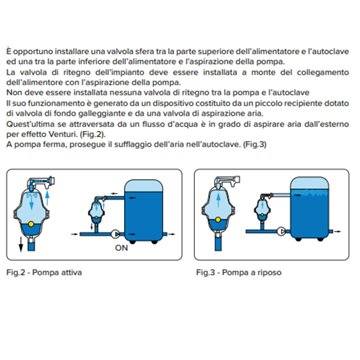 È opportuno installare una valvola sfera tra la parte superiore dell'alimentatore e l'autoclave ed una tra la parte inferiore dell'alimentatore e l'aspirazione della pompa.
La valvola di ritegno dell'impianto deve essere installata a monte del collegamento dell'alimentore con l'aspirazione della pompa.
Non deve essere installata nessuna valvola di ritegno tra la pompa e l'autoclave
Il suo funzionamento è generato da un dispositivo costituito da un piccolo recipiente dotato di valvola di fondo galleggiante e da una valvola di aspirazione aria.
Quest'ultima se attraversata da un flusso d'acqua è in grado di aspirare aria dall'esterno per effetto Venturi. (Fig.2).
A pompa ferma, prosegue il sufflaggio dell'aria nell'autoclave. (Fig.3)

ON

Fig.2 - Pompa attiva

Fig.3 - Pompa a riposo