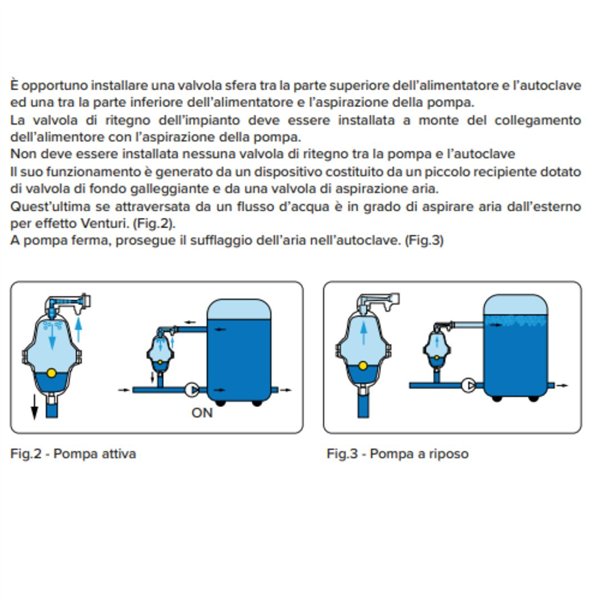 È opportuno installare una valvola sfera tra la parte superiore dell'alimentatore e l'autoclave ed una tra la parte inferiore dell'alimentatore e l'aspirazione della pompa.
La valvola di ritegno dell'impianto deve essere installata a monte del collegamento dell'alimentore con l'aspirazione della pompa.
Non deve essere installata nessuna valvola di ritegno tra la pompa e l'autoclave
Il suo funzionamento è generato da un dispositivo costituito da un piccolo recipiente dotato di valvola di fondo galleggiante e da una valvola di aspirazione aria.
Quest'ultima se attraversata da un flusso d'acqua è in grado di aspirare aria dall'esterno per effetto Venturi. (Fig.2).
A pompa ferma, prosegue il sufflaggio dell'aria nell'autoclave. (Fig.3)

ON

Fig.2 - Pompa attiva

Fig.3 - Pompa a riposo