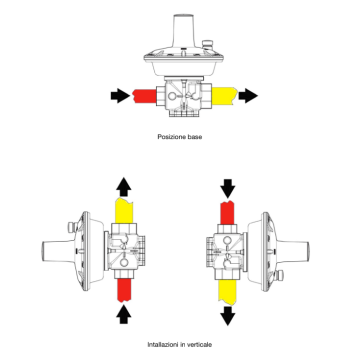 Posizione base

Intallazioni in verticale