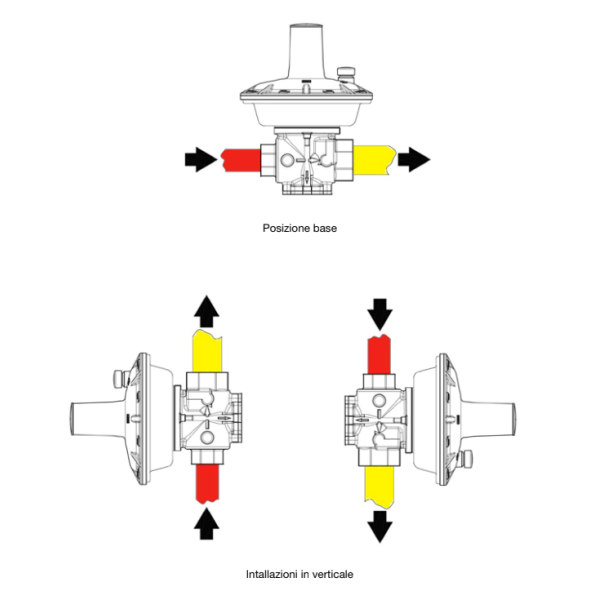 Posizione base

Intallazioni in verticale