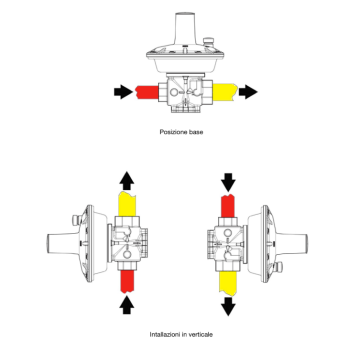 Posizione base

Intallazioni in verticale