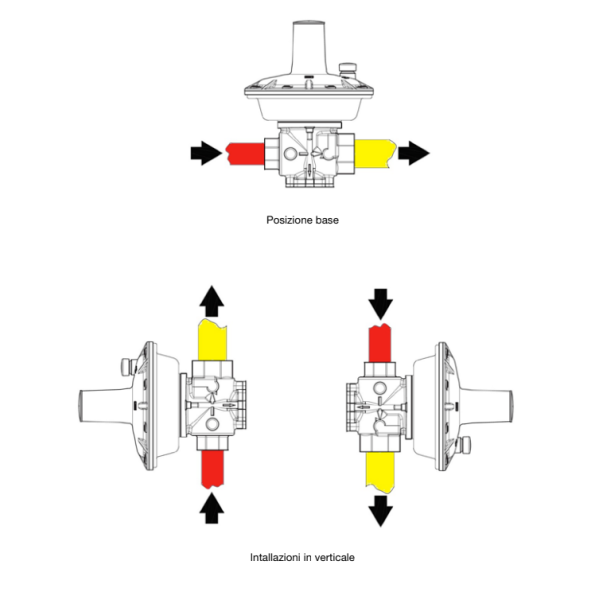 Posizione base

Intallazioni in verticale