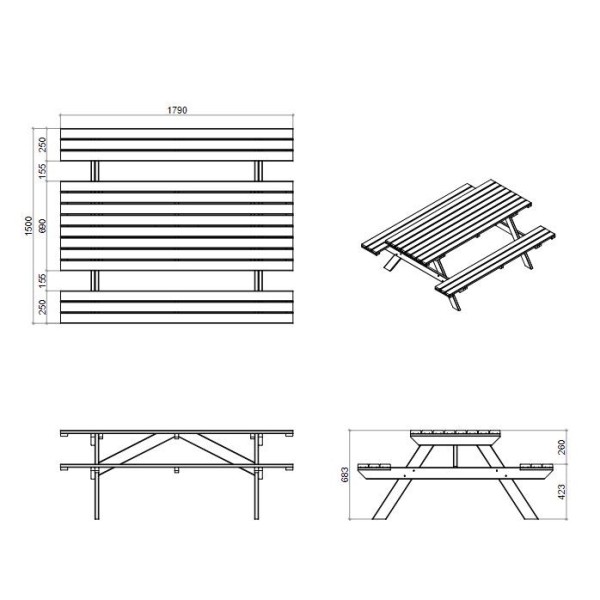 1790

1500

250

155

690

155

250

683

260

423